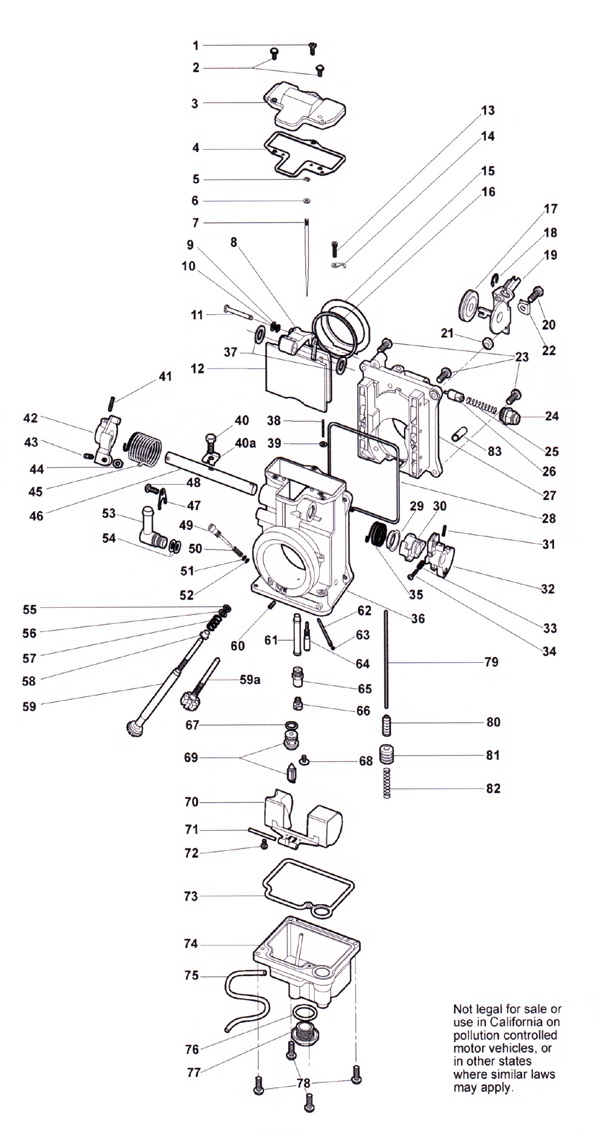 1
2
3
4
5
6
7
8
9
10
11
12
13
14
15
16
17
18
19
20
21
22
23
24
25
26
27
28
29
30
31
32
33
34
35
36
37
38
39
40
40a
41
42
43
44
45
46
47
48
49
50
51
52
53
54
55
56
57
58
59
59a
60
61
62
63
64
65
66
67
68
69
70
71
72
73
74
75
76
77
78
79
80
81
82
83

Not legal for sale or use in California on pollution controlled motor vehicles, or in other states where similar laws may apply.